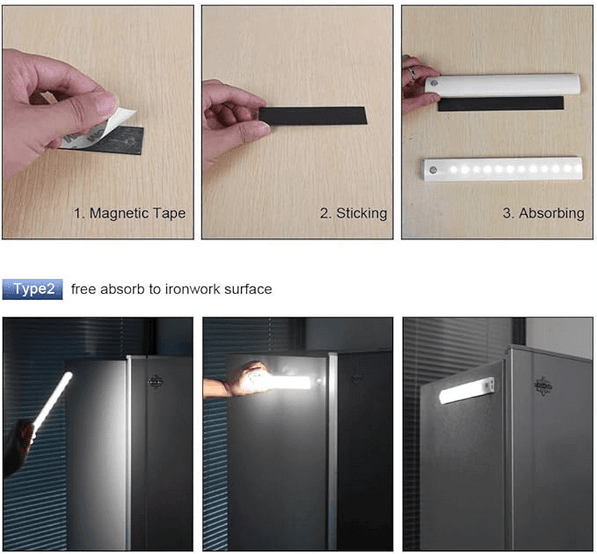 1. Magnetic Tape

2. Sticking

3. Absorbing

Type2 free absorb to ironwork surface